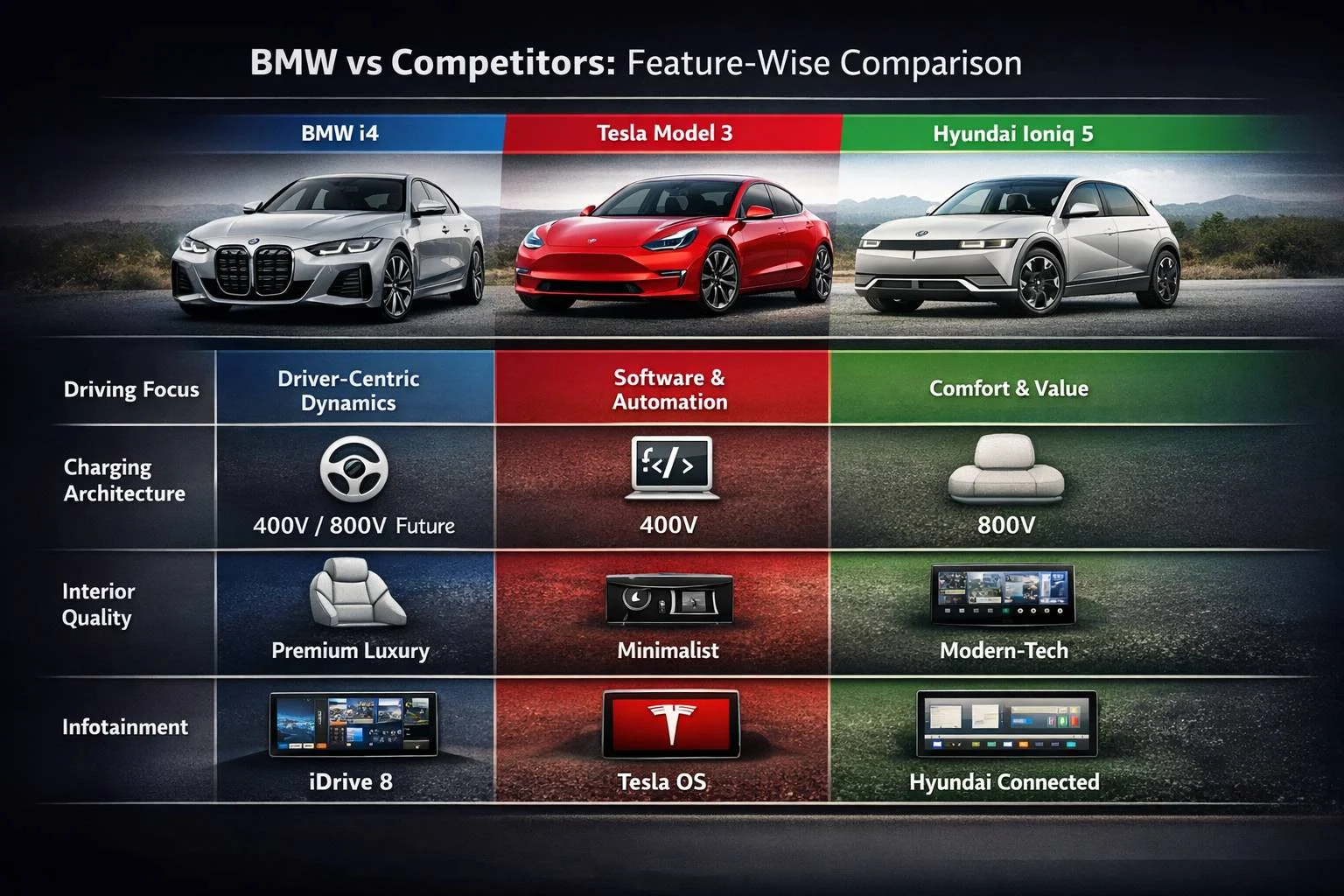 BMW vs Competitors: Feature-Wise Comparison

| | BMW i4 | Tesla Model 3 | Hyundai Ioniq 5 |
|---|---|---|---|
| Driving Focus | Driver-Centric Dynamics | Software & Automation | Comfort & Value |
| Charging Architecture | 400V / 800V Future | 400V | 800V |
| Interior Quality | Premium Luxury | Minimalist | Modern-Tech |
| Infotainment | iDrive 8 | Tesla OS | Hyundai Connected |